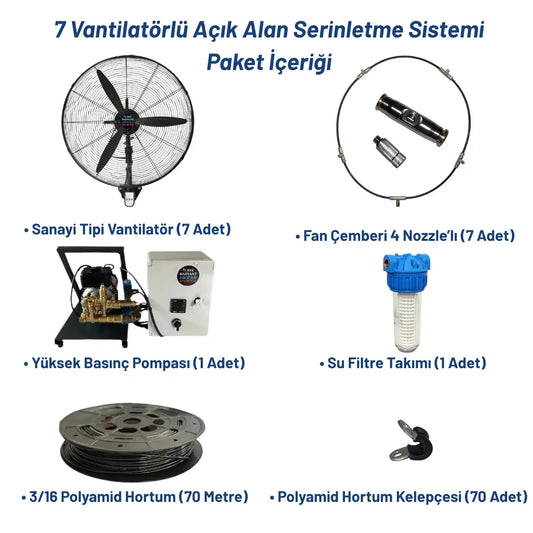 7 Vantilatörlü Açık Alan Serinletme Sistemi
Paket İçeriği

• Sanayi Tipi Vantilatör (7 Adet)

• Fan Çemberi 4 Nozzle'lı (7 Adet)

• Yüksek Basınç Pompası (1 Adet)

• Su Filtre Takımı (1 Adet)

• 3/16 Polyamid Hortum (70 Metre)

• Polyamid Hortum Kelepçesi (70 Adet)