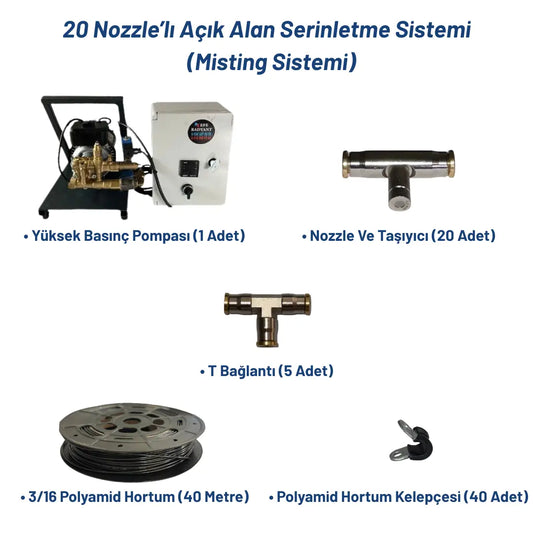 20 Nozzle'lı Açık Alan Serinletme Sistemi
(Misting Sistemi)

EFE RADYANT

• Yüksek Basınç Pompası (1 Adet)

• Nozzle Ve Taşıyıcı (20 Adet)

• T Bağlantı (5 Adet)

• 3/16 Polyamid Hortum (40 Metre)

• Polyamid Hortum Kelepçesi (40 Adet)